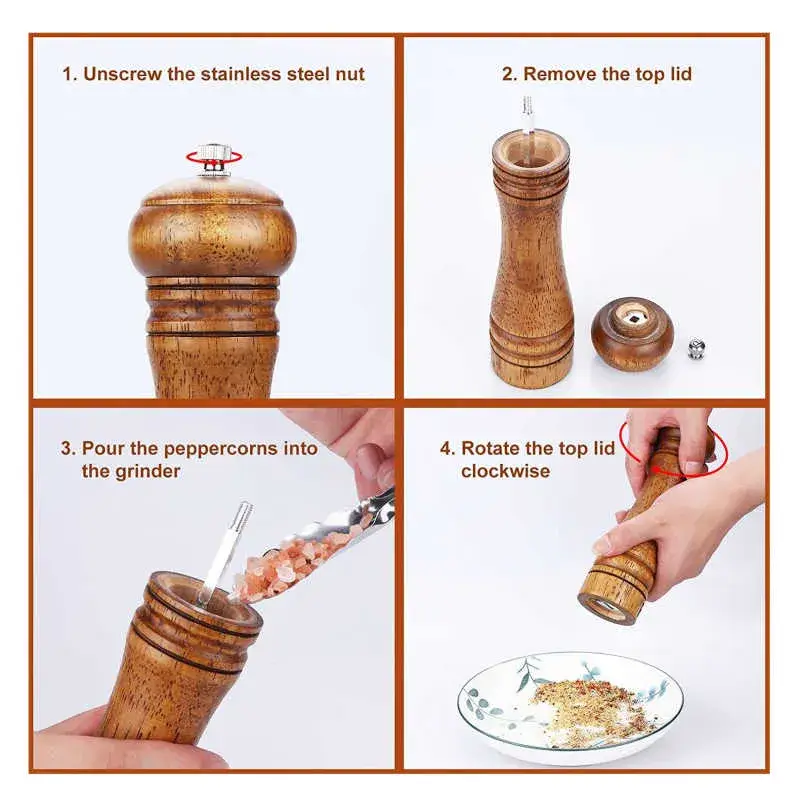 1. Unscrew the stainless steel nut

2. Remove the top lid

3. Pour the peppercorns into the grinder

4. Rotate the top lid clockwise